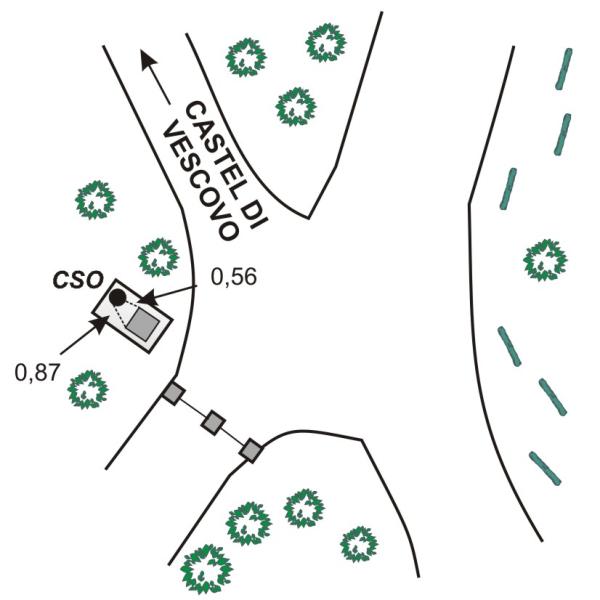 CASTEL DI VESCOVO

CSO

0,56

0,87