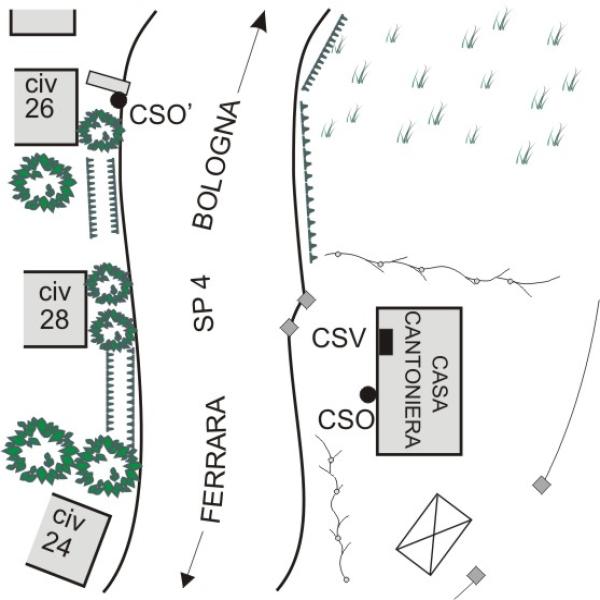 civ 26

CSO'

BOLOGNA

civ 28

SP 4

CSV

CASA CANTONIERA

CSO

FERRARA

civ 24