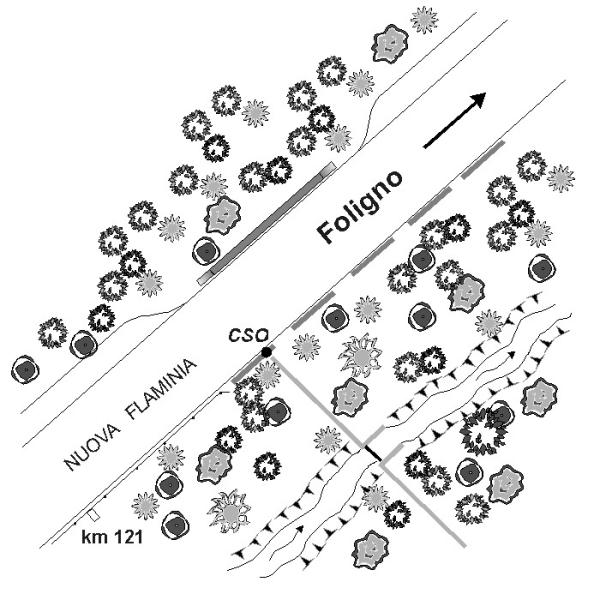 Foligno

CSO

NUOVA FLAMINIA

km 121