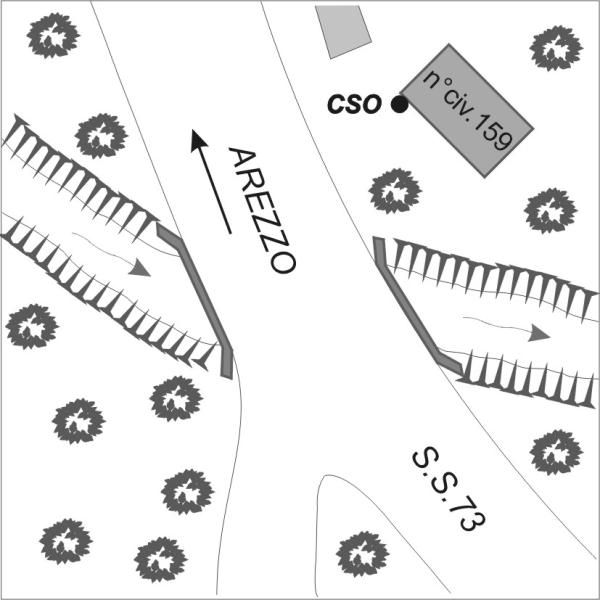 CSO
n°civ.159
AREZZO
S.S.73