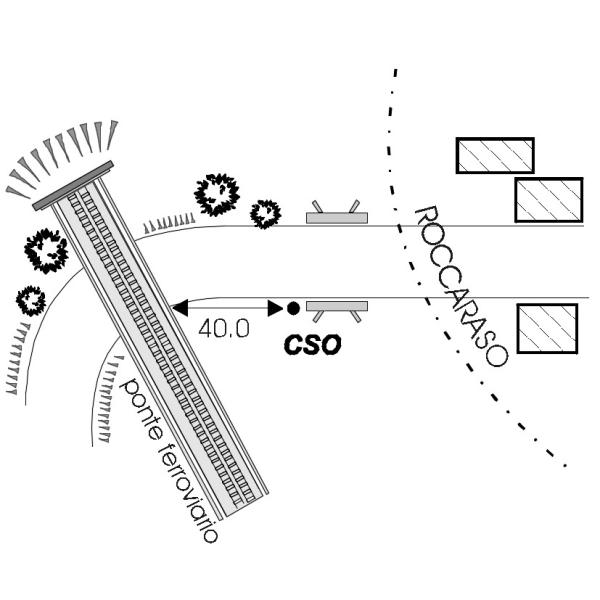 ROCCARASO

40.0

CSO

ponte ferroviario