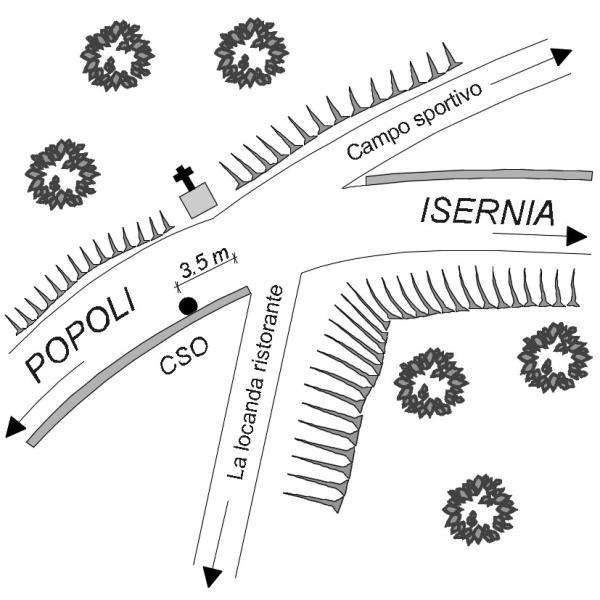 Campo sportivo

ISERNIA

3.5 m

POPOLI

CSO

La locanda ristorante