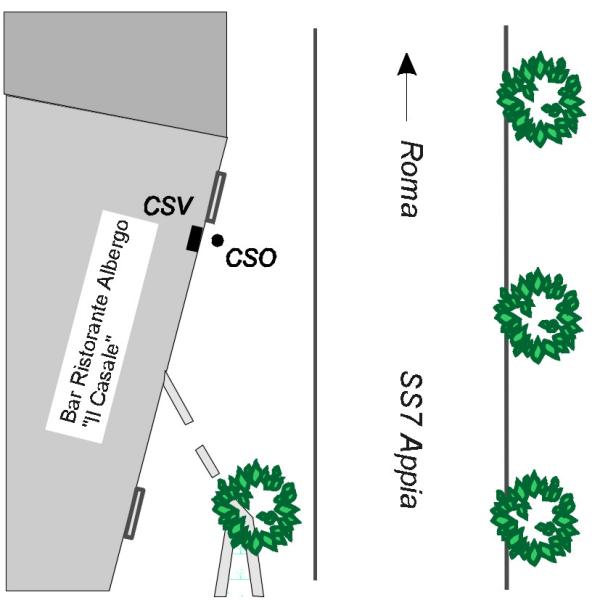 CSV

CSO

Bar Ristorante Albergo "Il Casale"

Roma

SS7 Appia