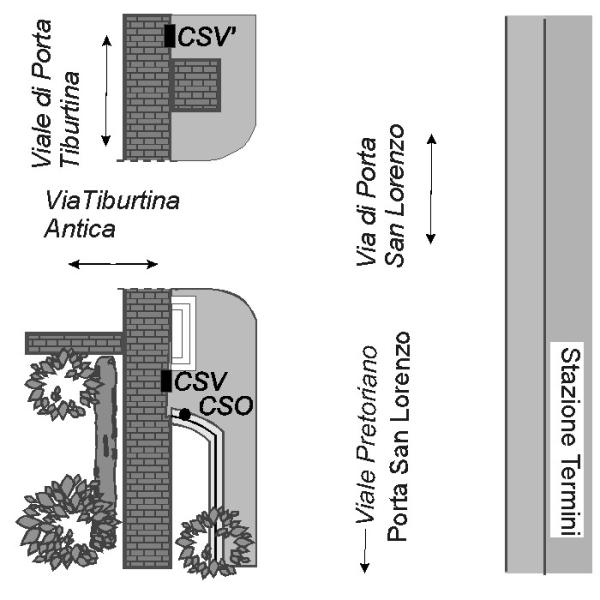 Viale di Porta Tiburtina

CSV'

ViaTiburtina Antica

Via di Porta San Lorenzo

CSV

CSO

Viale Pretoriano

Porta San Lorenzo

Stazione Termini