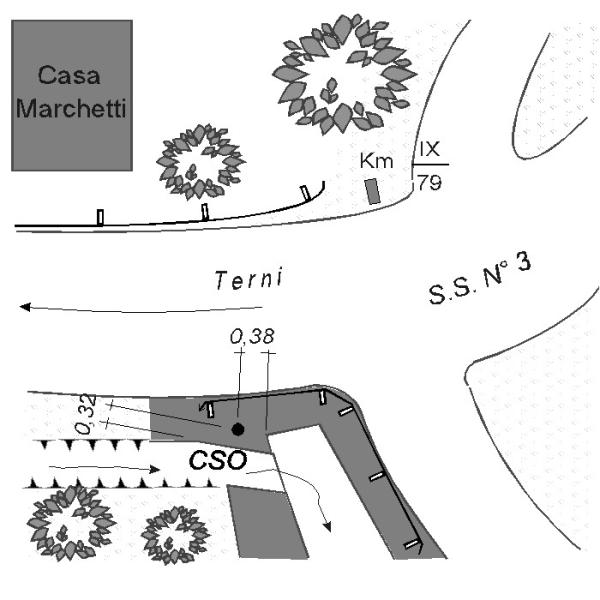 Casa Marchetti

Km

IX

79

Terni

S.S. N° 3

0,38

0,32

CSO