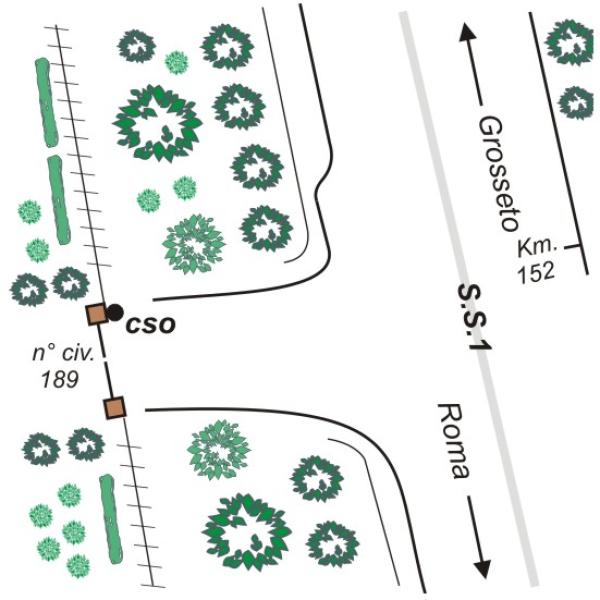 Grosseto

Km.
152

S.S.1

cso

n° civ.
189

Roma