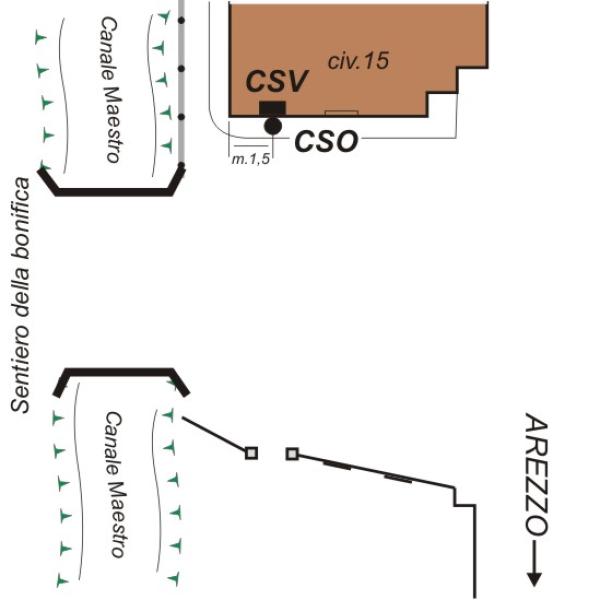 Canale Maestro

civ.15

CSV

CSO

m.1,5

Sentiero della bonifica

Canale Maestro

AREZZO