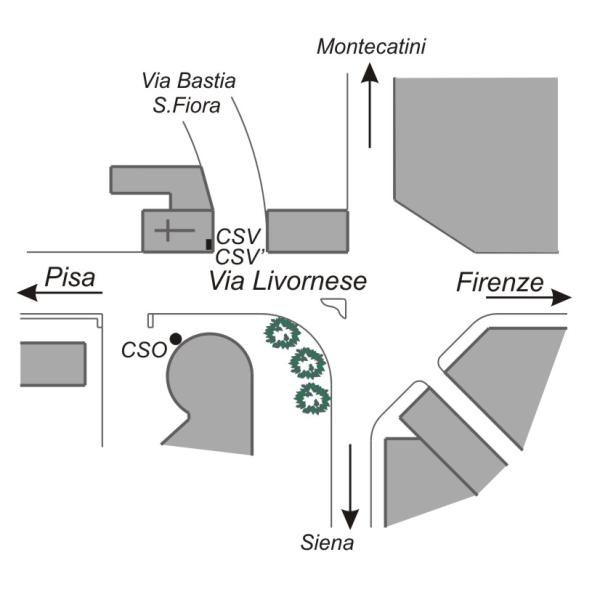 Montecatini
Via Bastia
S.Fiora
CSV
CSV'
Pisa
Via Livornese
Firenze
CSO
Siena