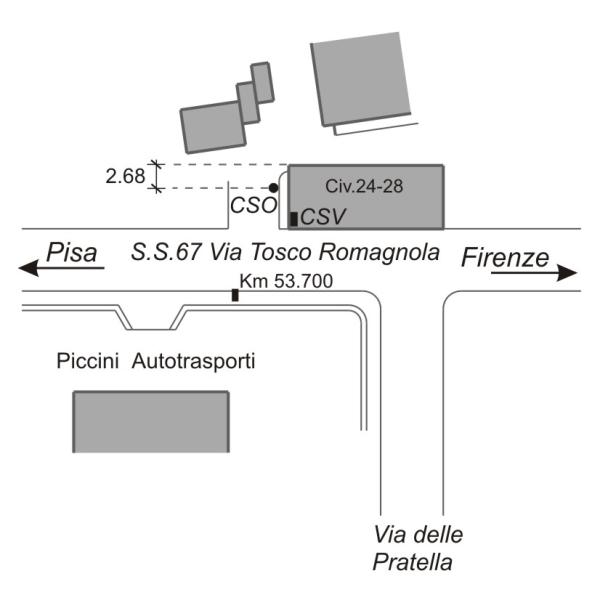 2.68

Civ.24-28

CSO

CSV

Pisa

S.S.67 Via Tosco Romagnola

Firenze

Km 53.700

Piccini Autotrasporti

Via delle Pratella