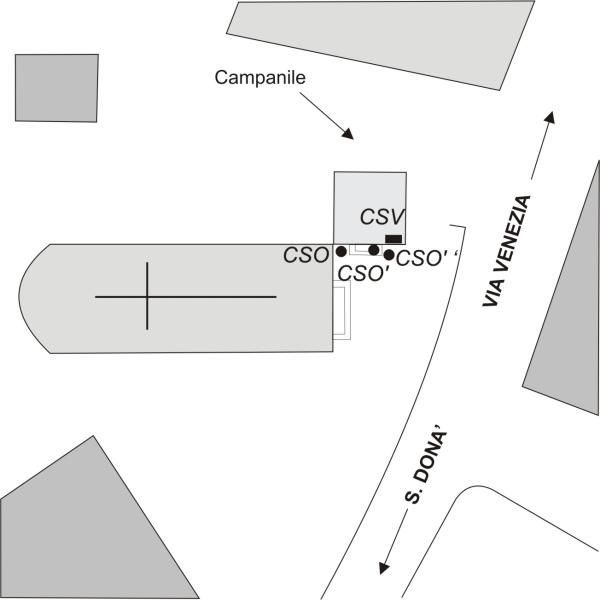 Campanile

CSV

CSO

CSO'

CSO' '

VIA VENEZIA

S. DONA'