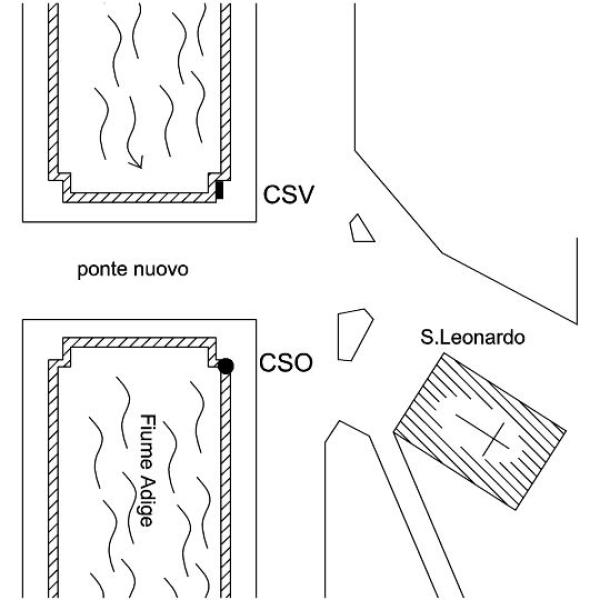 CSV

ponte nuovo

S.Leonardo

CSO

Fiume Adige