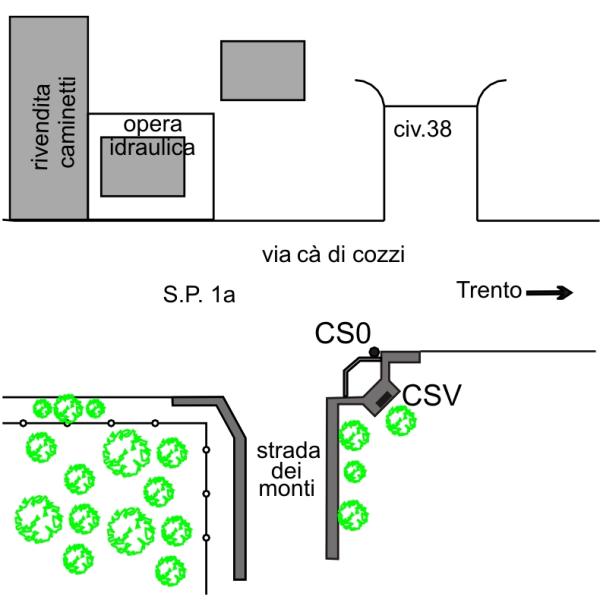 rivendita caminetti

opera idraulica

civ.38

via cà di cozzi

S.P. 1a

Trento

CS0

CSV

strada dei monti