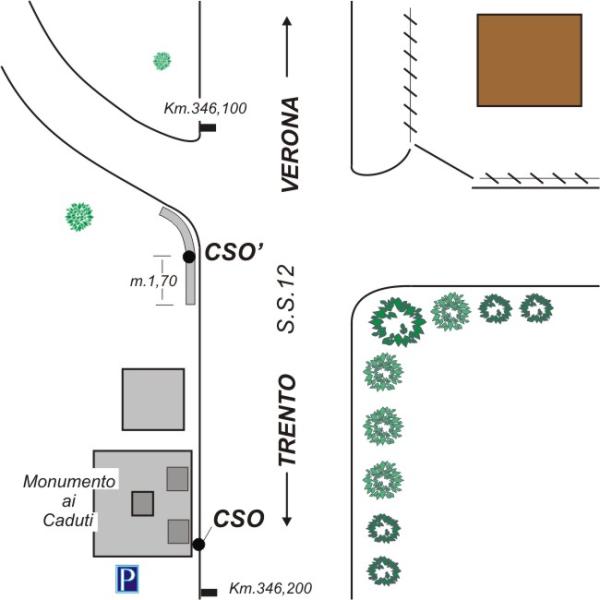 Km.346,100

VERONA

CSO'

m.1,70

S.S.12

TRENTO

Monumento ai Caduti

CSO

P

Km.346,200