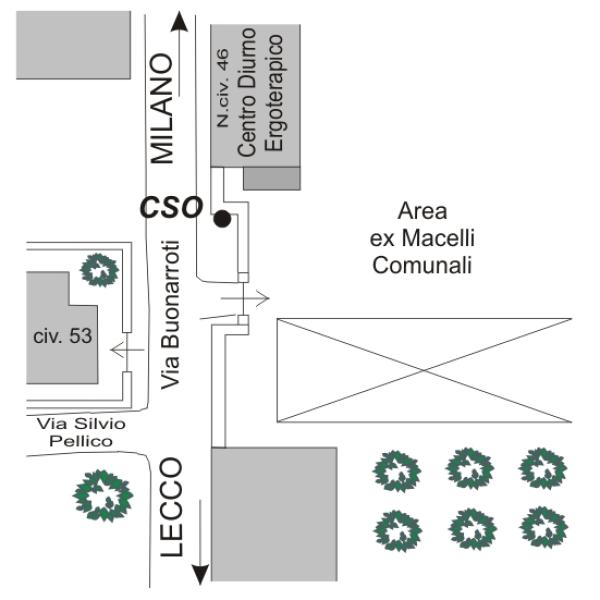 MILANO

N.civ. 46
Centro Diurno
Ergoterapico

CSO

Area
ex Macelli
Comunali

Via Buonarroti

civ. 53

Via Silvio
Pellico

LECCO