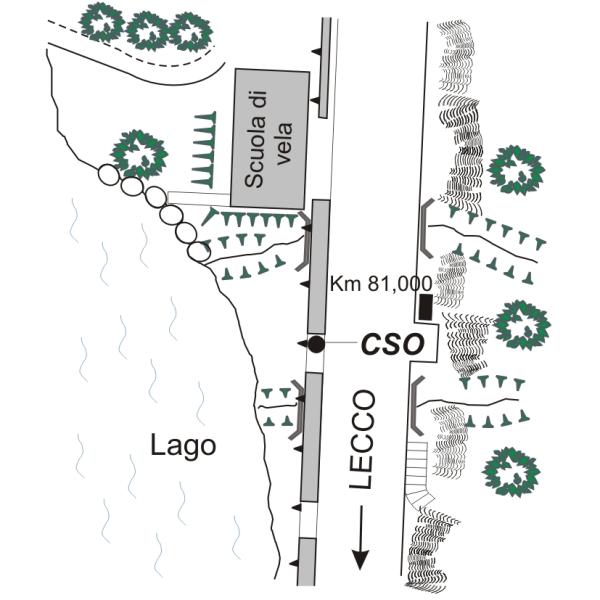 Scuola di vela

Km 81,000

CSO

LECCO

Lago