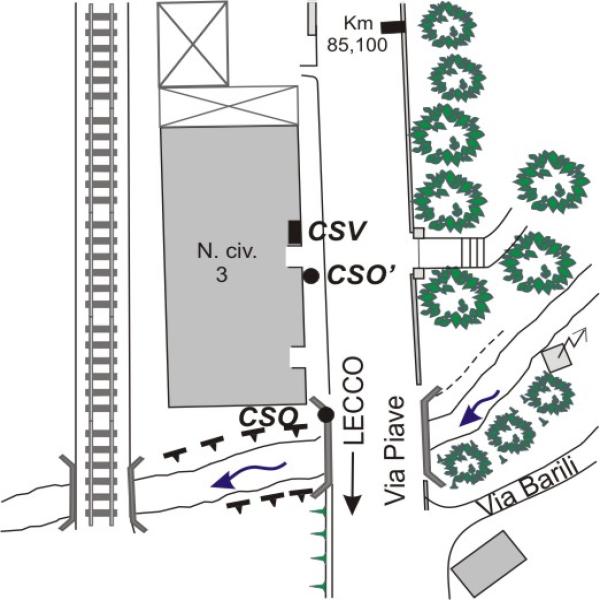 Km
85,100

CSV

N. civ.
3

CSO'

CSO

LECCO

Via Piave

Via Barili