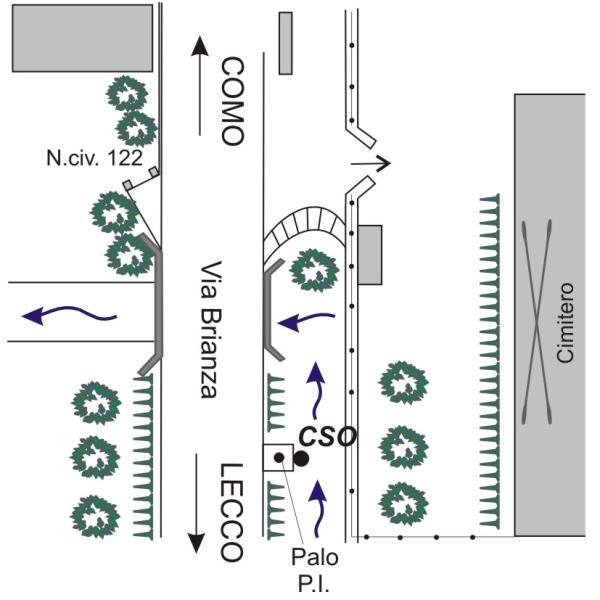 COMO

N.civ. 122

Via Brianza

Cimitero

CSO

LECCO

Palo
P.I.