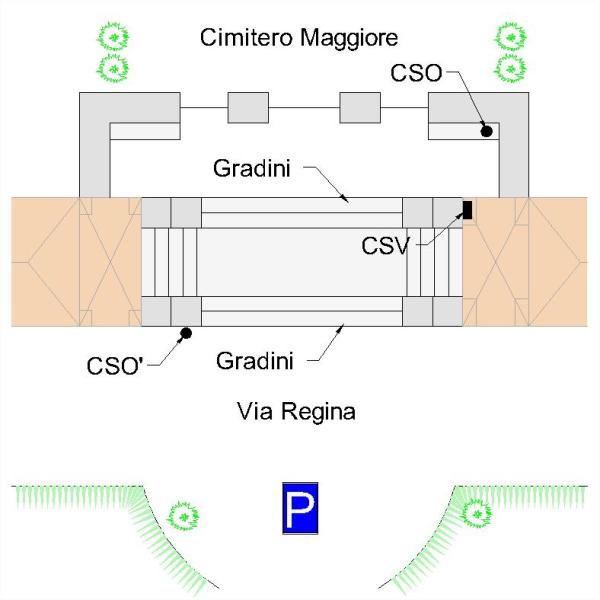 Cimitero Maggiore

CSO

Gradini

CSV

CSO'

Gradini

Via Regina

P