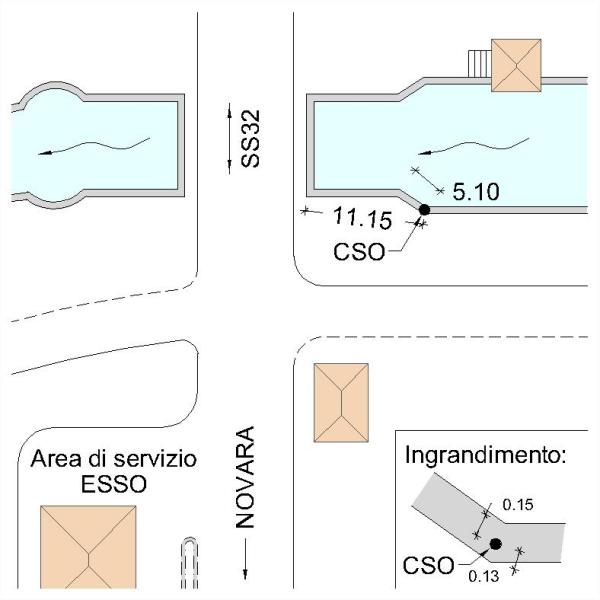 SS32

5.10

11.15

CSO

Area di servizio ESSO

NOVARA

Ingrandimento:

0.15

CSO

0.13