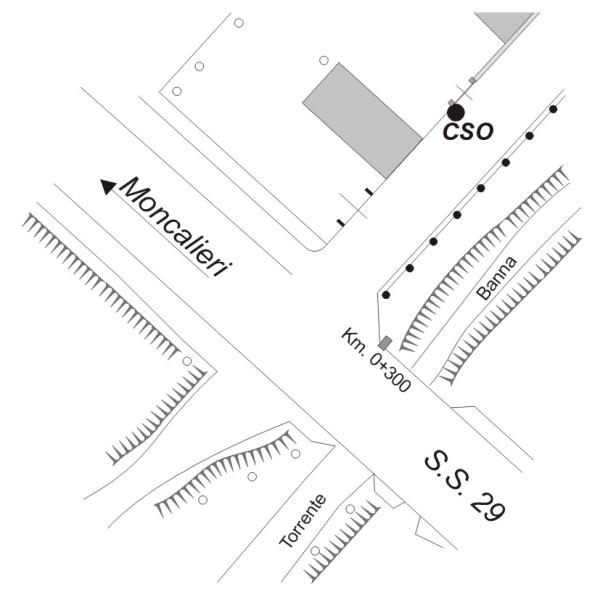 CSO

Moncalieri

Banna

Km. 0+300

S.S. 29

Torrente