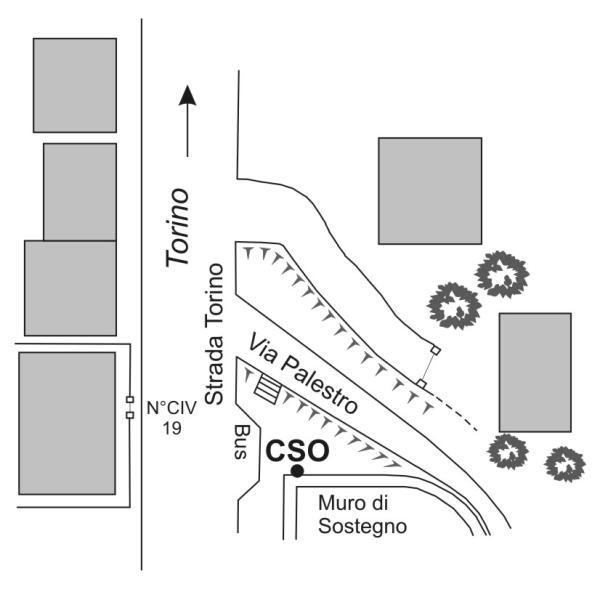 Torino

Strada Torino

Via Palestro

N°CIV
19

Bus

CSO

Muro di
Sostegno