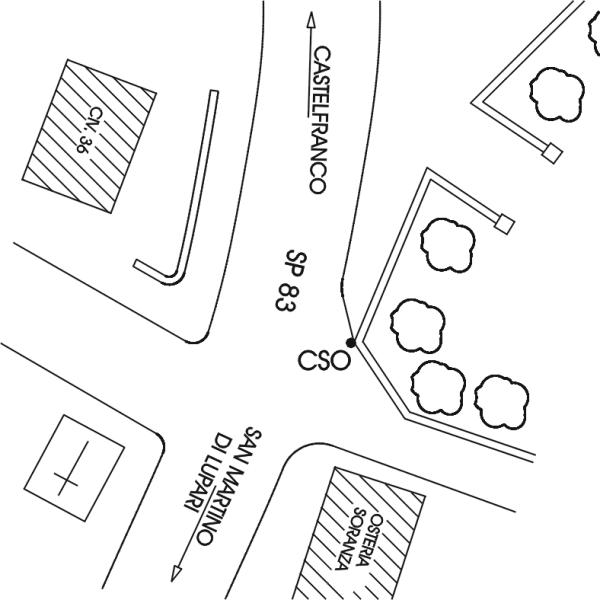 CASTELFRANCO

CIV. 36

SP 83

CSO

SAN MARTINO DI LUPARI

OSTERIA SORANZA