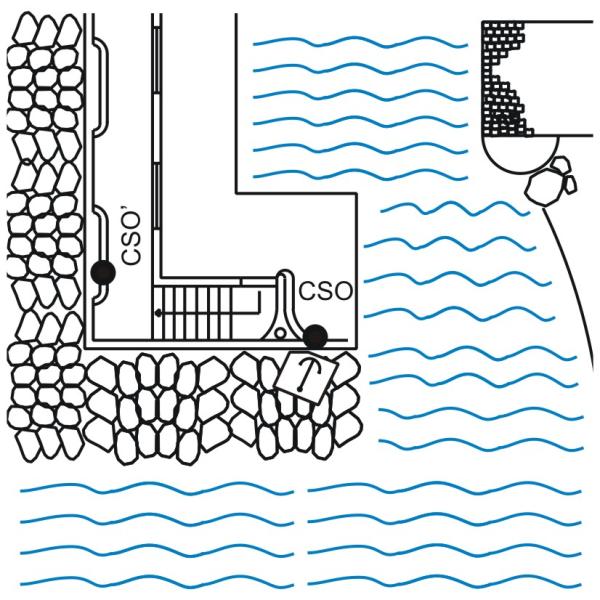 CSO'
CSO