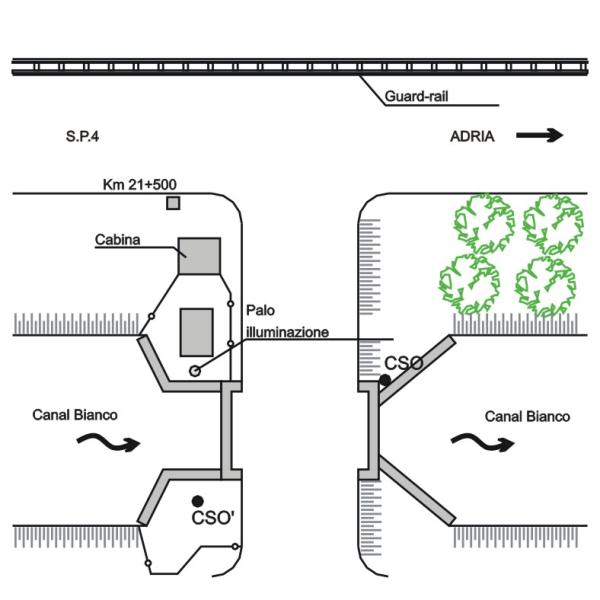 Guard-rail

S.P.4

ADRIA

Km 21+500

Cabina

Palo illuminazione

CSO

Canal Bianco

Canal Bianco

CSO'