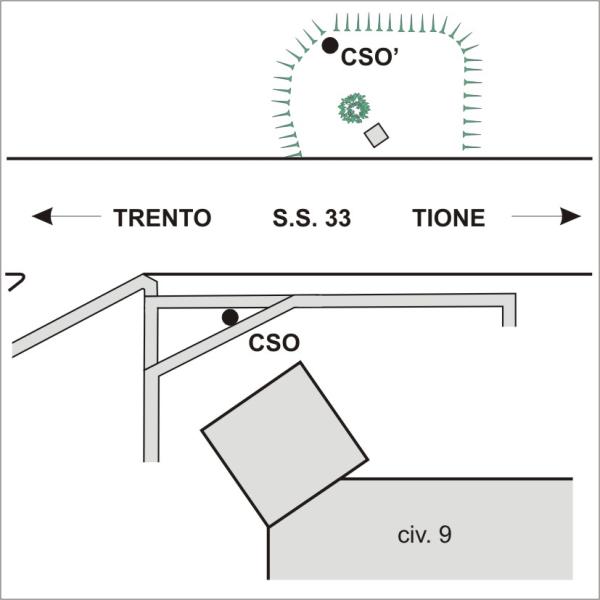 CSO'

TRENTO S.S. 33 TIONE

CSO

civ. 9