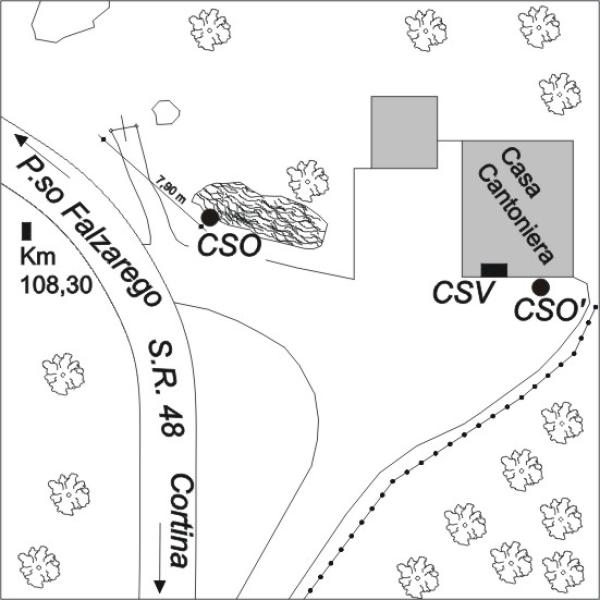 P.so Falzarego

Km
108,30

7,90 m

CSO

Casa
Cantoniera

CSV

CSO'

S.R. 48

Cortina