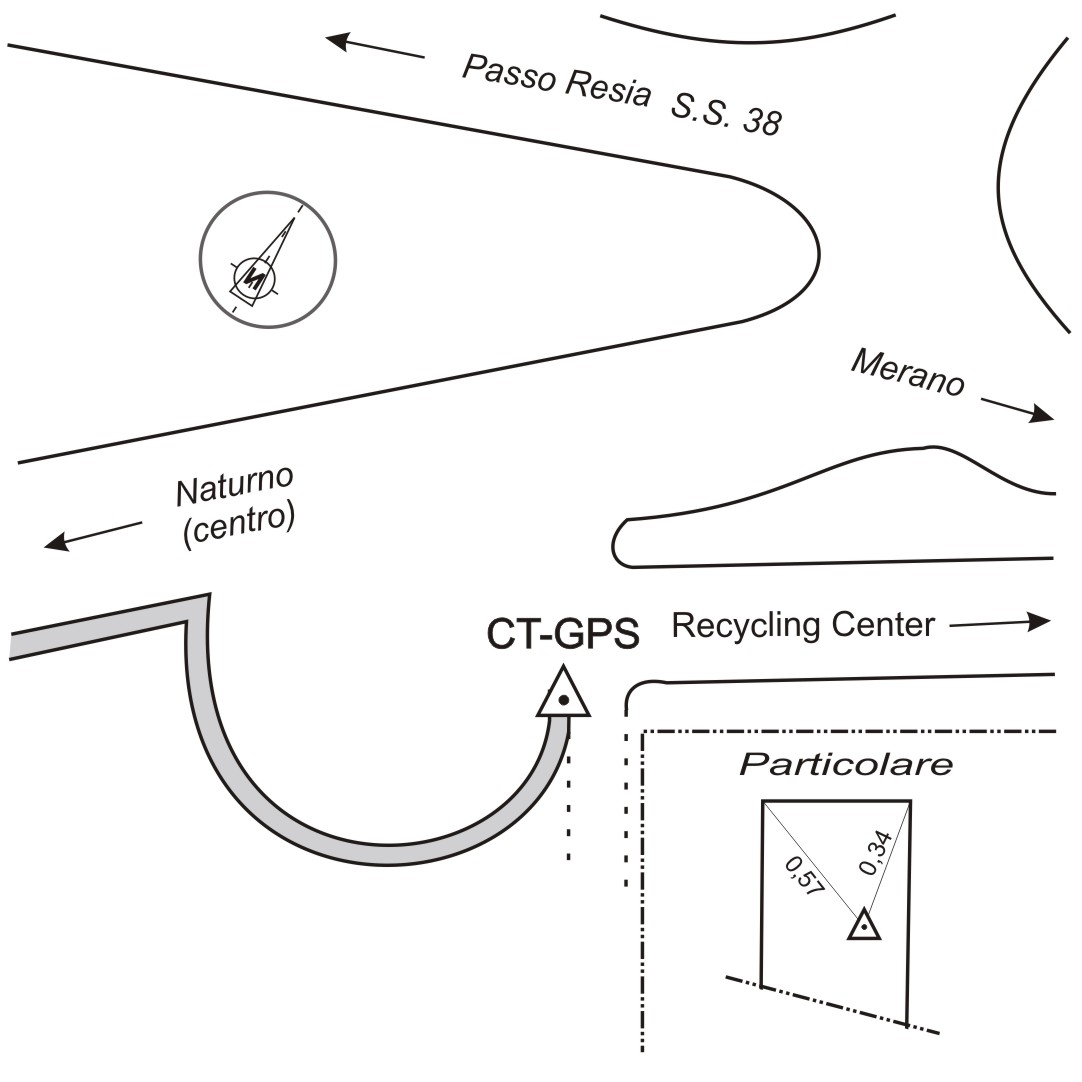 Passo Resia S.S. 38

N

Merano

Naturno
(centro)

CT-GPS

Recycling Center

Particolare

0,57

0,34