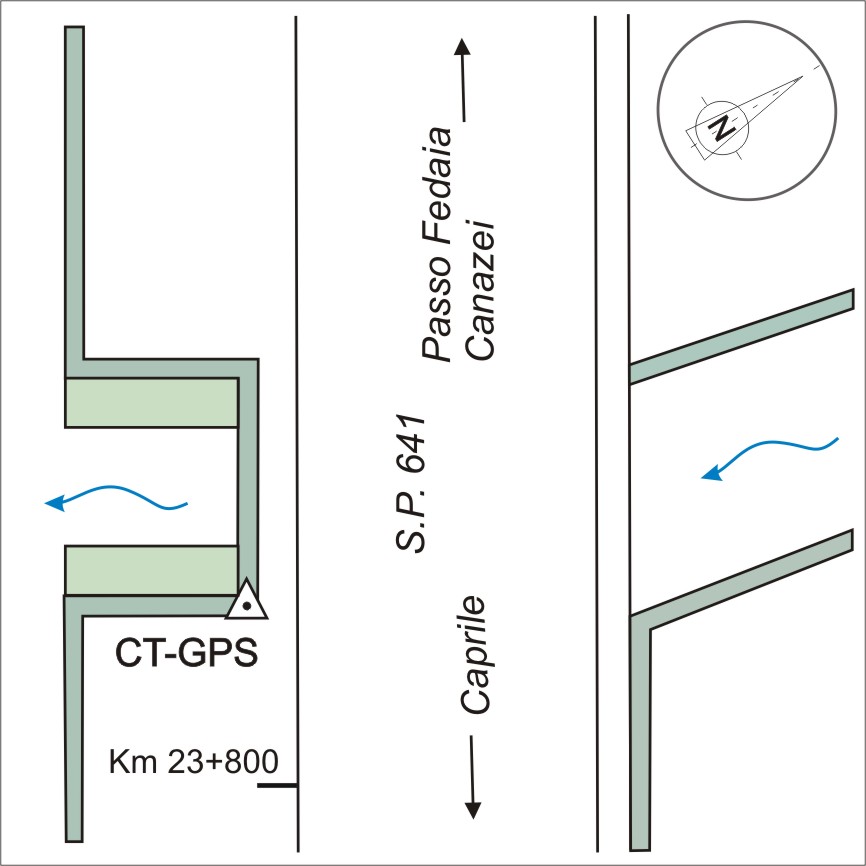 N

Passo Fedaia
Canazei

S.P. 641

Caprile

CT-GPS

Km 23+800