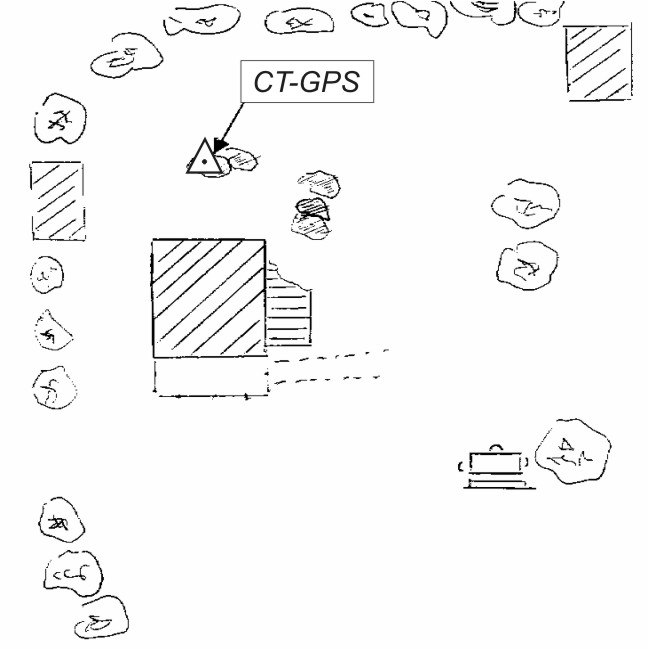 CT-GPS