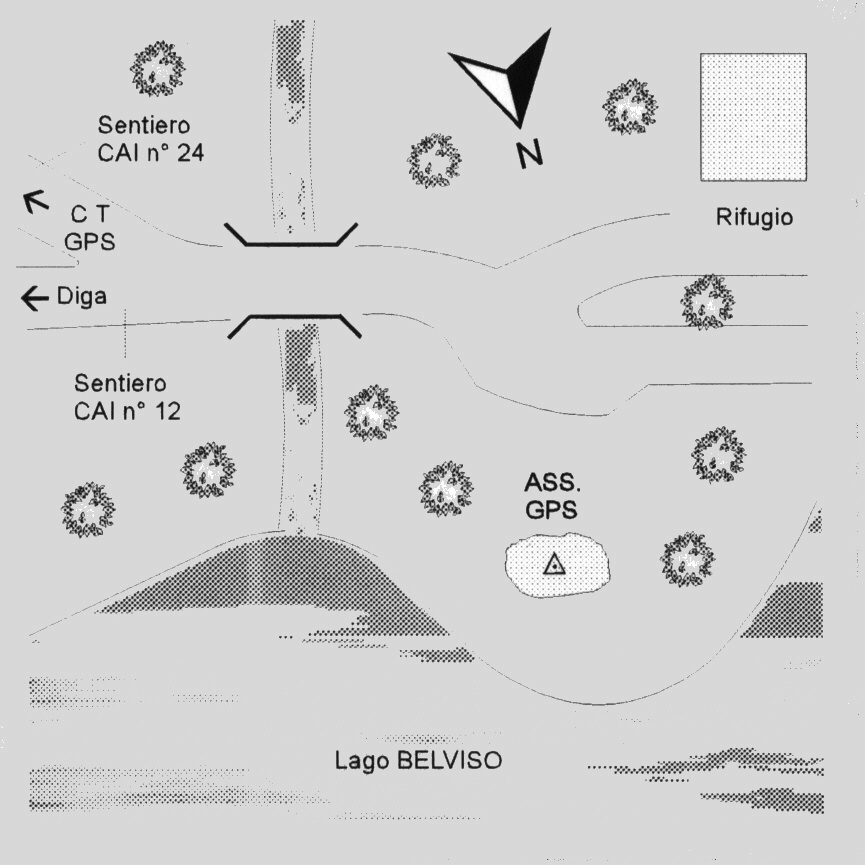 Sentiero CAI n° 24

N

Rifugio

C T GPS

Diga

Sentiero CAI n° 12

ASS. GPS

Lago BELVISO