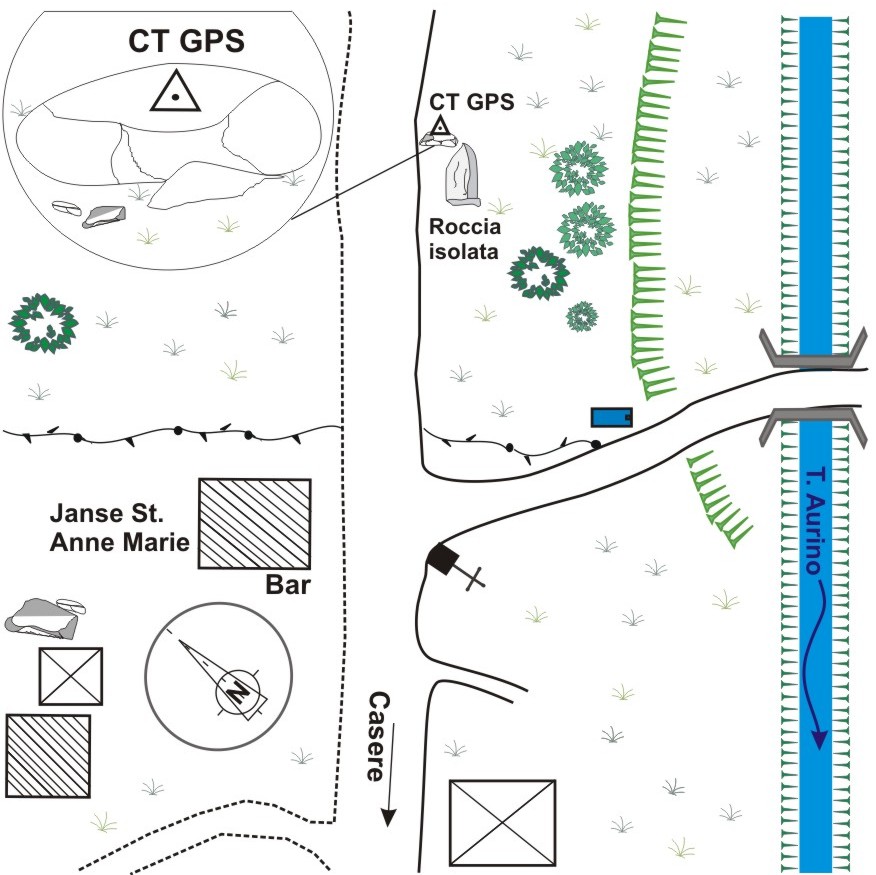 CT GPS

CT GPS

Roccia isolata

Janse St. Anne Marie

Bar

N

Casere

T. Aurino