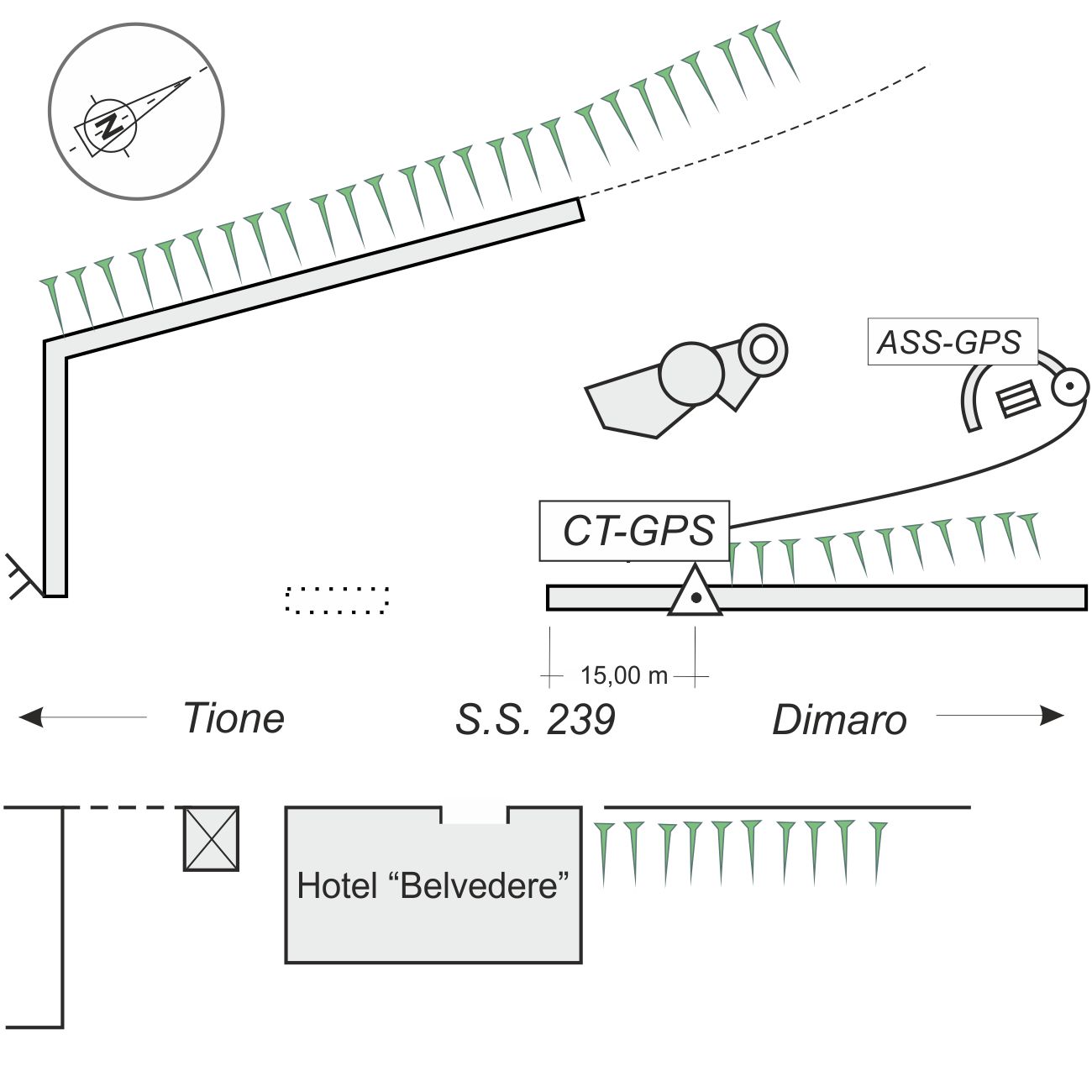 N

ASS-GPS

CT-GPS

15,00 m

Tione S.S. 239 Dimaro

Hotel “Belvedere”