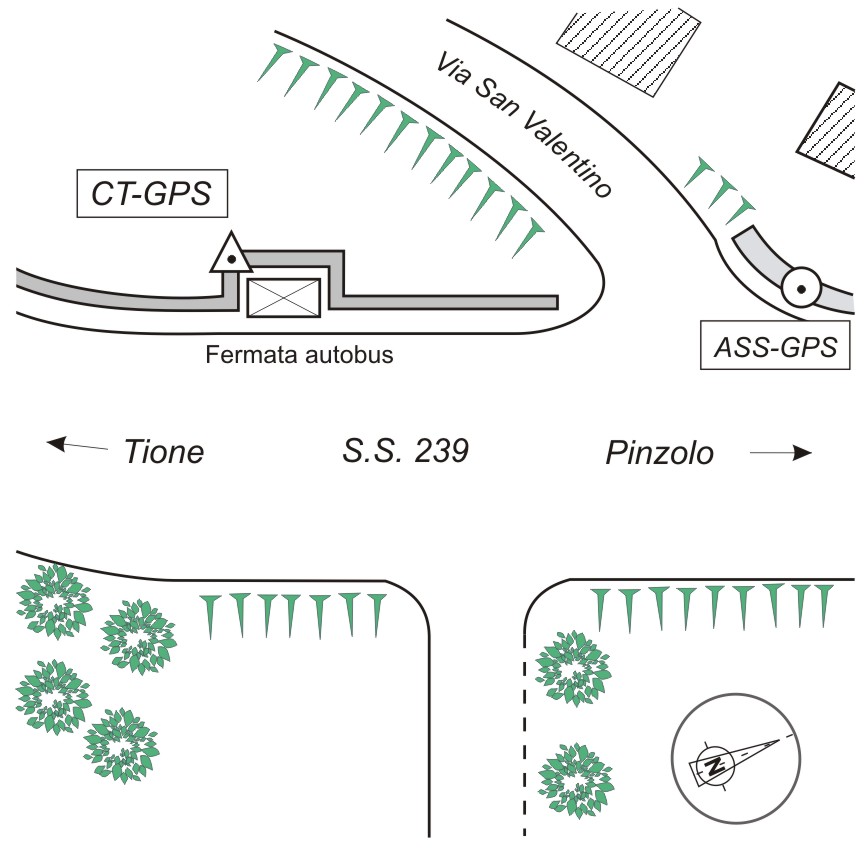 Via San Valentino

CT-GPS

Fermata autobus

ASS-GPS

Tione S.S. 239 Pinzolo

N