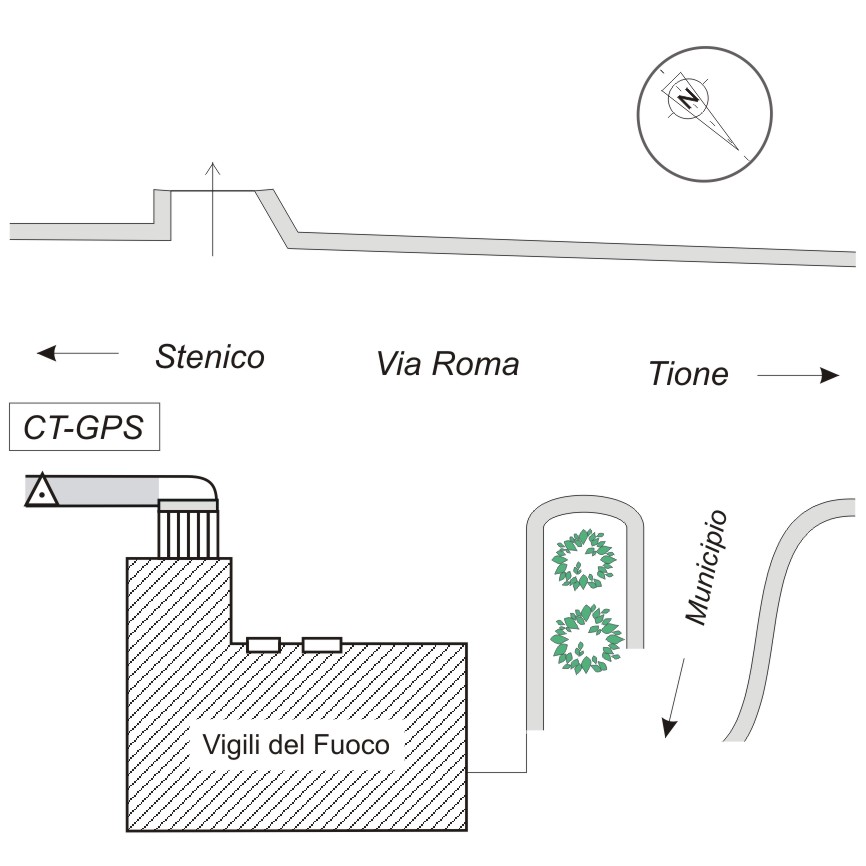 N

Stenico

Via Roma

Tione

CT-GPS

Municipio

Vigili del Fuoco