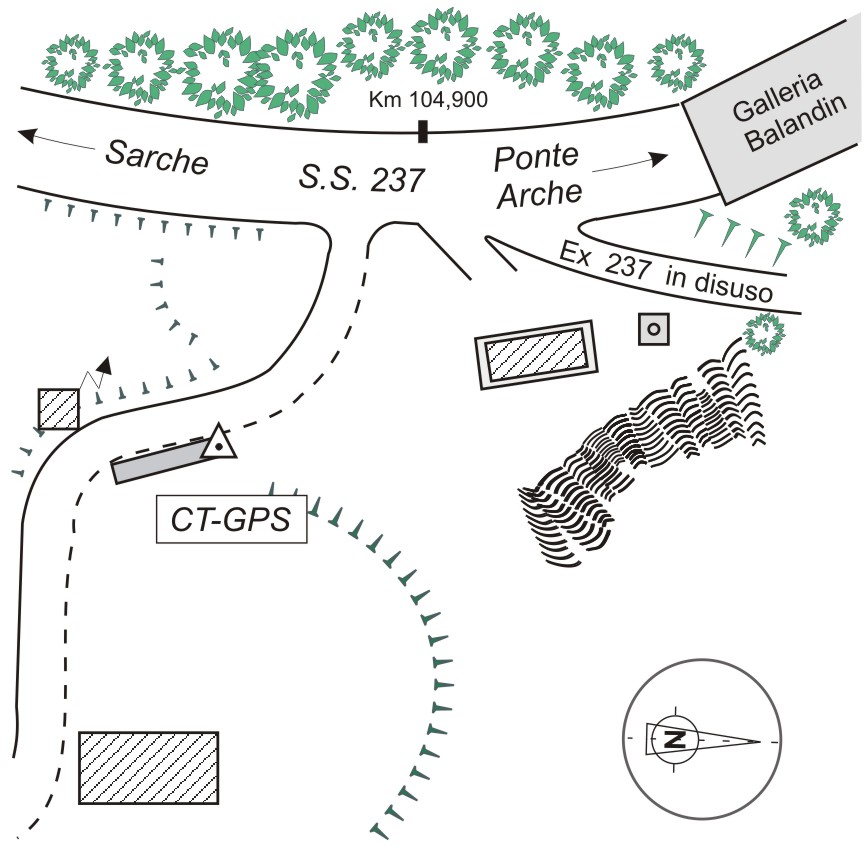 Km 104,900

Galleria Balandin

Sarche

S.S. 237

Ponte Arche

Ex 237 in disuso

CT-GPS

N