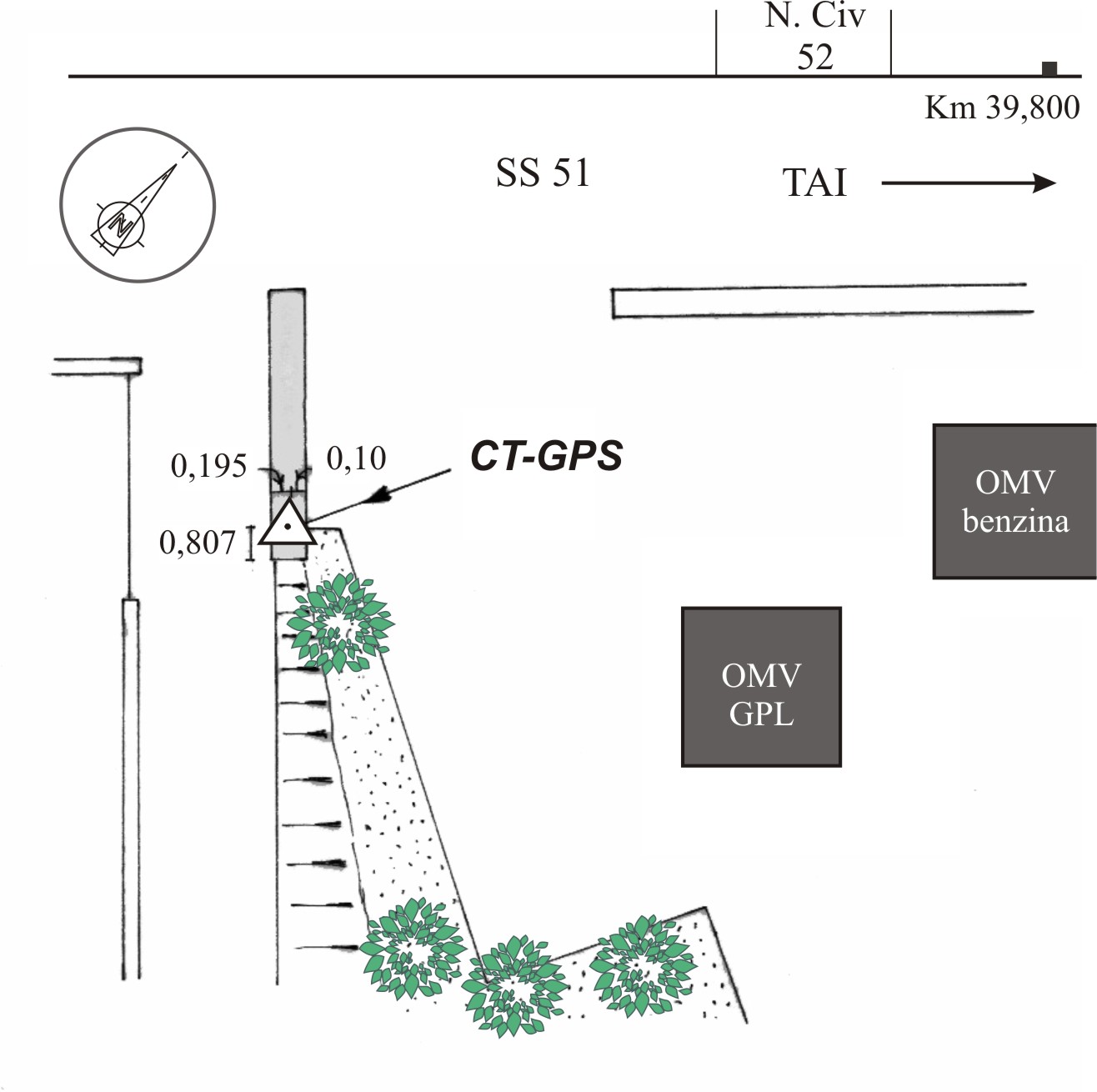 N. Civ
52

Km 39,800

N

SS 51

TAI

0,195
0,10
CT-GPS
0,807

OMV
benzina

OMV
GPL