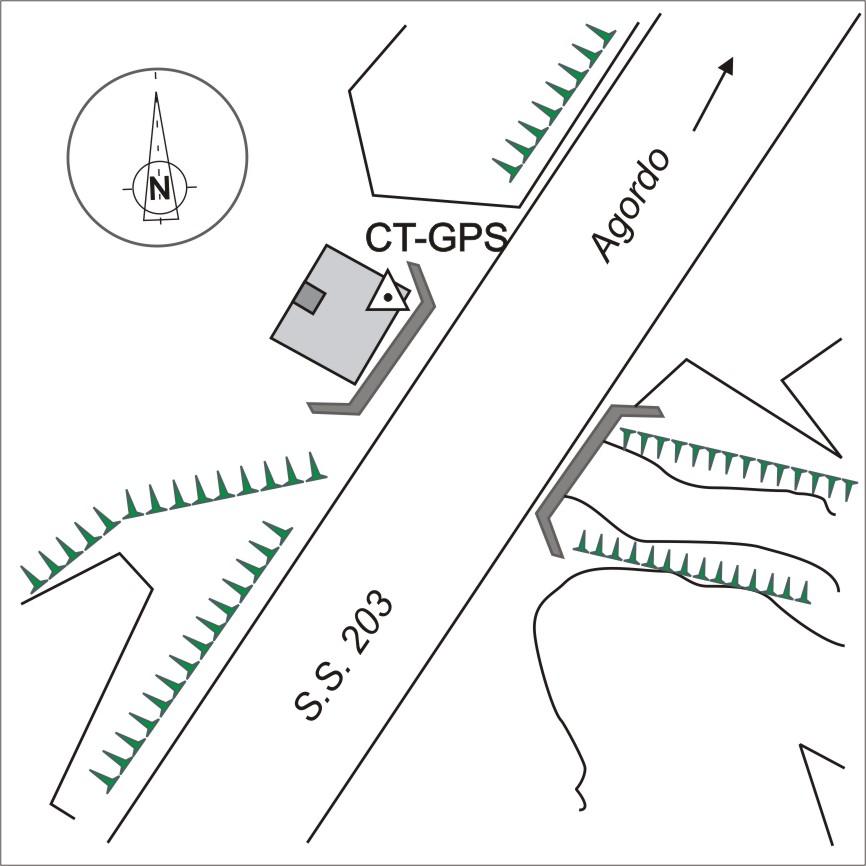 N

CT-GPS

Agordo

S.S. 203