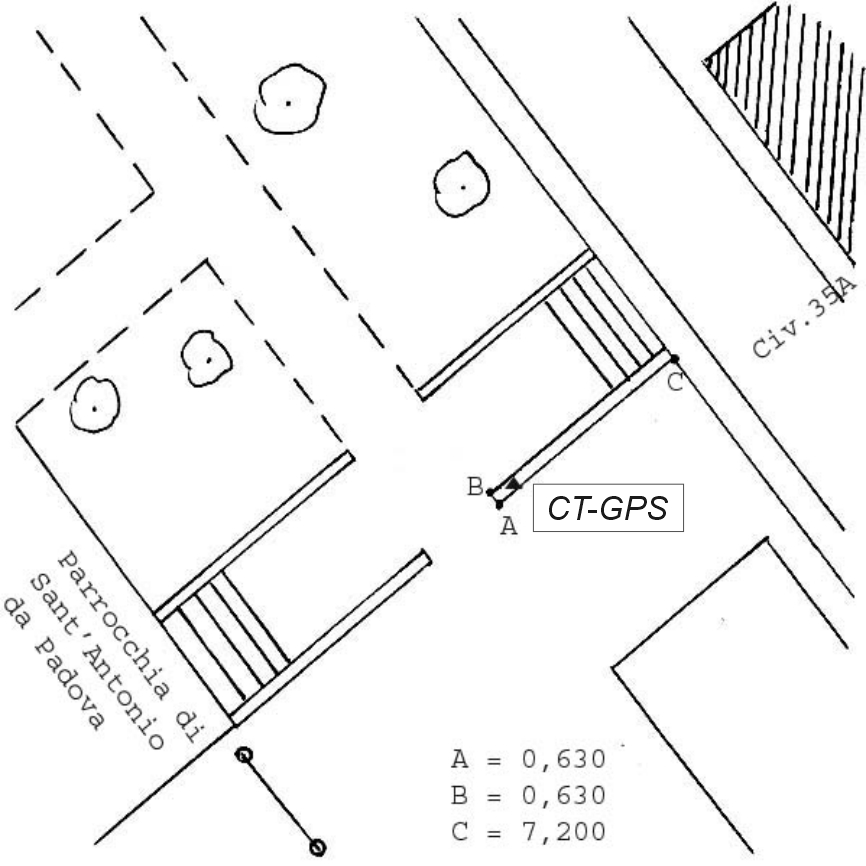 Civ.35A

C

B

A

CT-GPS

parrocchia di
Sant'Antonio
da padova

A = 0,630
B = 0,630
C = 7,200