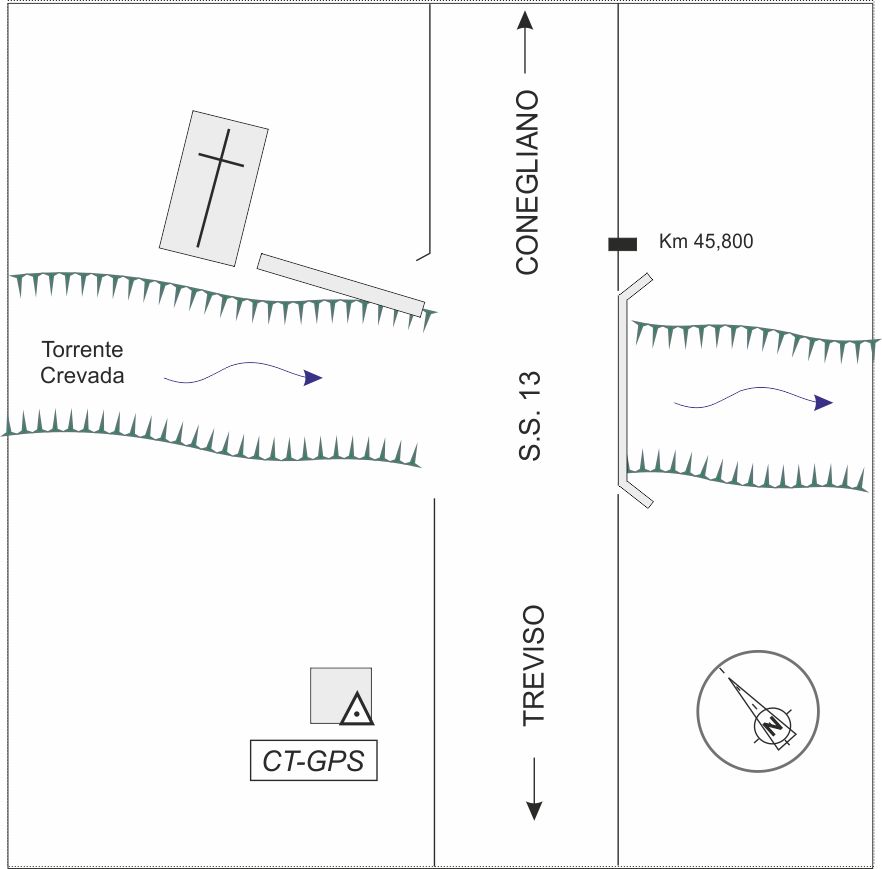 CONEGLIANO

Km 45,800

Torrente Crevada

S.S. 13

TREVISO

CT-GPS

N