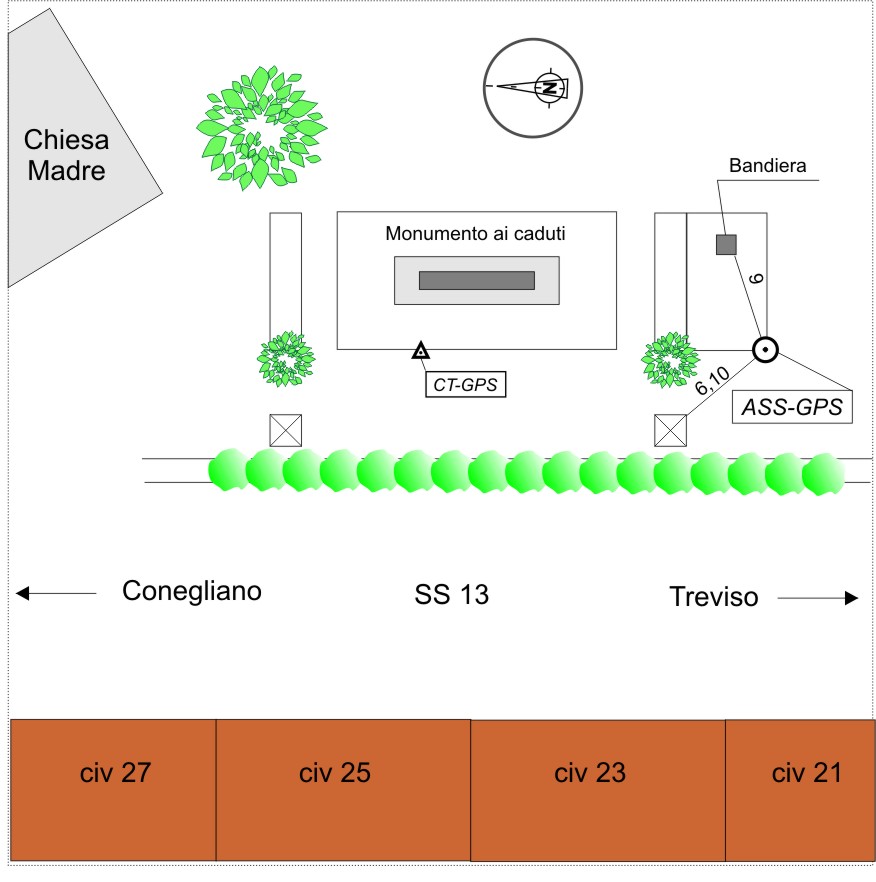 Chiesa Madre

N

Bandiera

Monumento ai caduti

6

6,10

CT-GPS

ASS-GPS

Conegliano

SS 13

Treviso

civ 27

civ 25

civ 23

civ 21