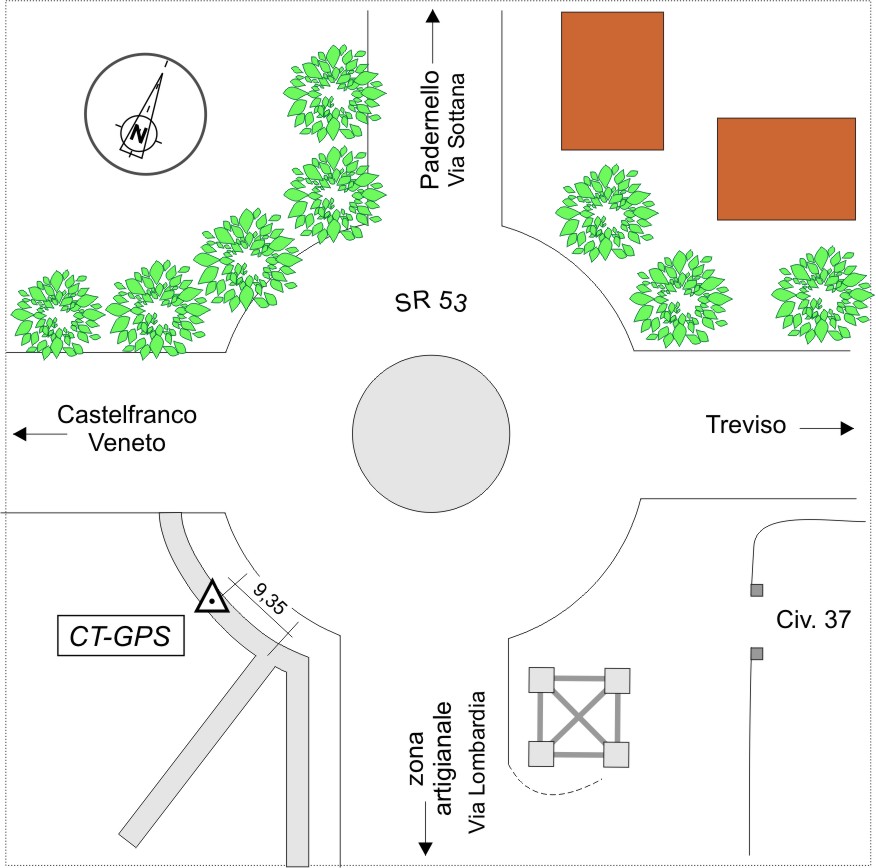 N

Padernello
Via Sottana

SR 53

Castelfranco
Veneto

Treviso

9,35

CT-GPS

Civ. 37

zona
artigianale
Via Lombardia