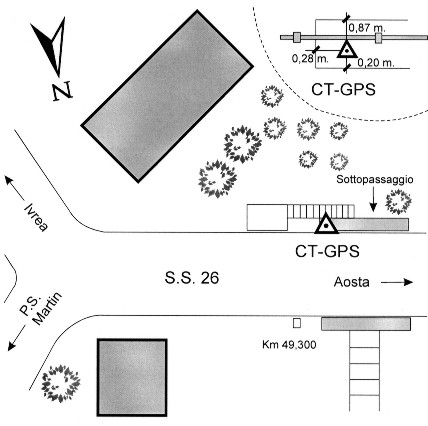 N

0,87 m.

0,28 m.

0,20 m.

CT-GPS

Sottopassaggio

Ivrea

CT-GPS

S.S. 26

Aosta

P.S. Martin

Km 49,300