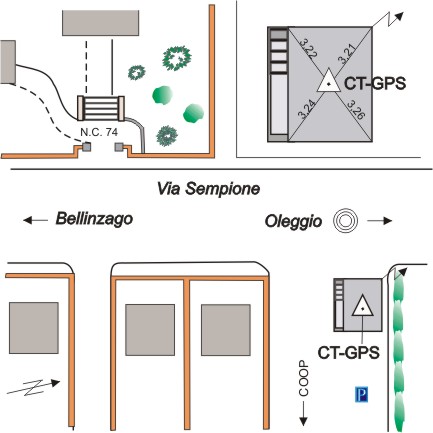 3,22
3,21
CT-GPS
3,24
3,26
N.C. 74

Via Sempione

Bellinzago

Oleggio

CT-GPS

COOP

P