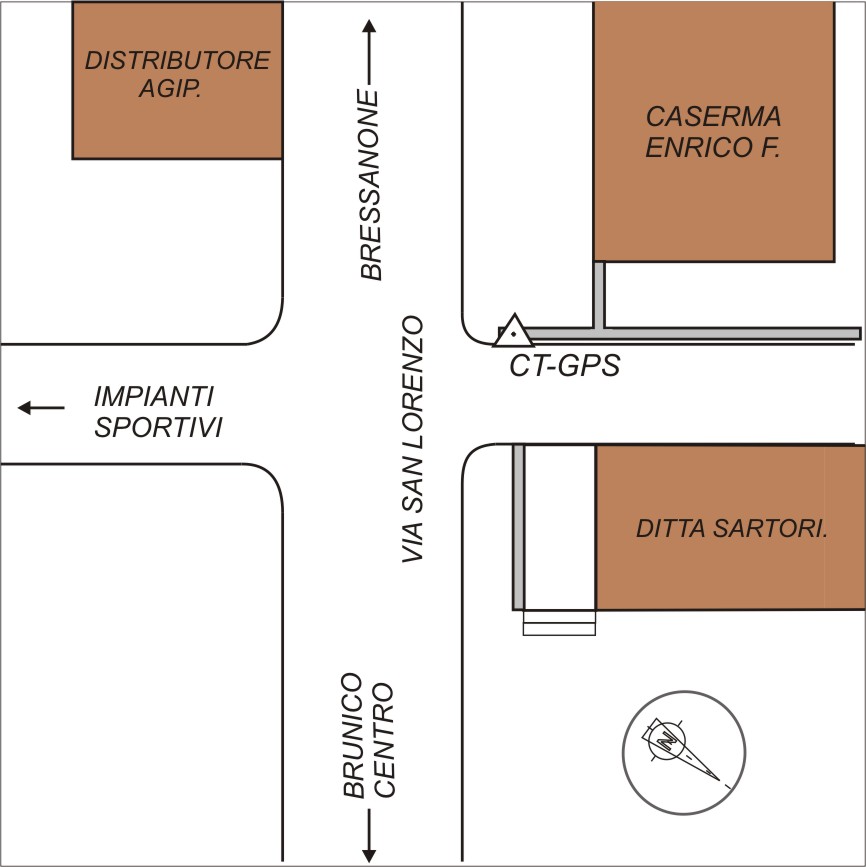 DISTRIBUTORE AGIP.

BRESSANONE

CASERMA ENRICO F.

CT-GPS

IMPIANTI SPORTIVI

VIA SAN LORENZO

DITTA SARTORI.

BRUNICO CENTRO

N