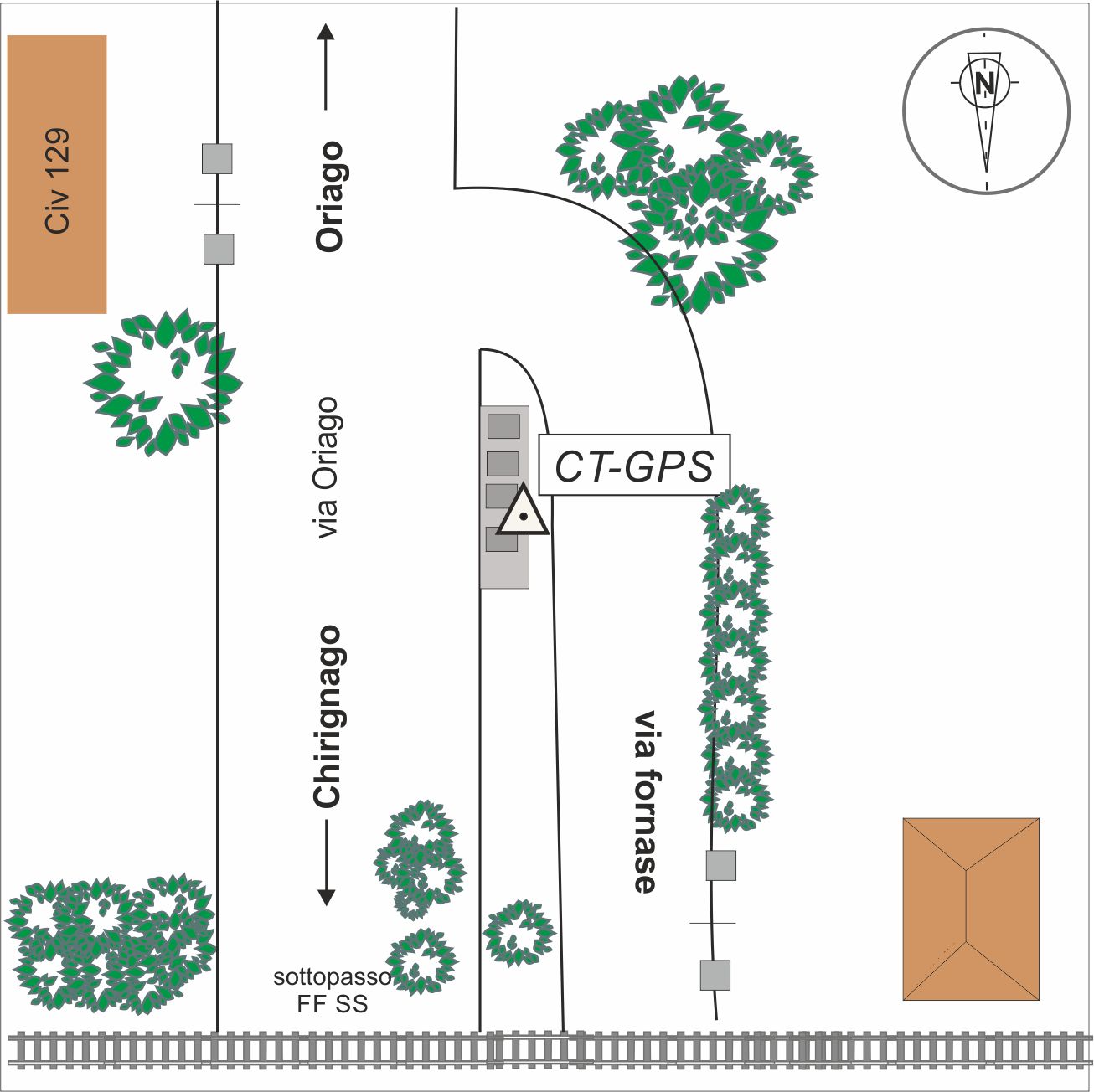 Civ 129

Oriago

N

via Oriago

CT-GPS

Chirignago

via fornase

sottopasso
FF SS