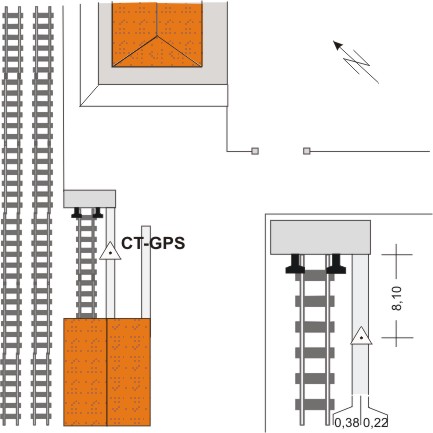 CT-GPS

8,10

0,38 0,22